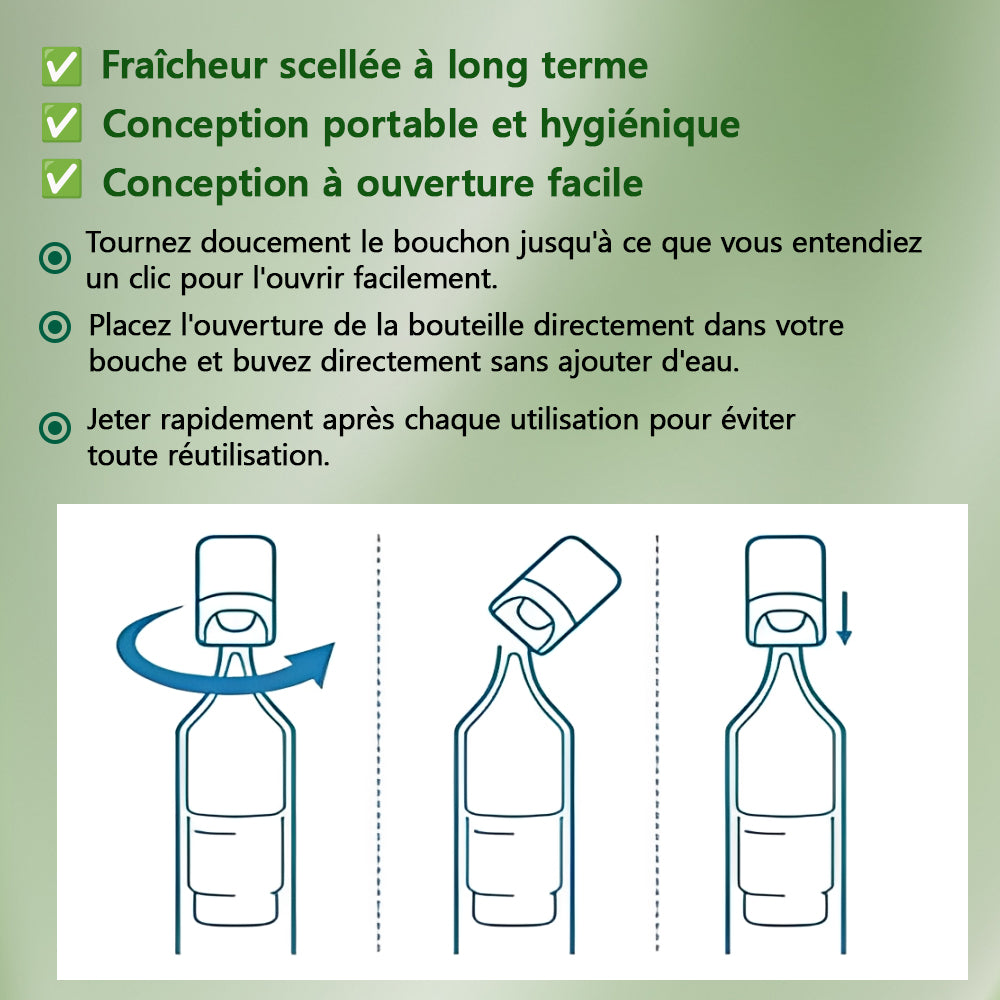 ✅ Fraîcheur scellée à long terme
✅ Conception portable et hygiénique
✅ Conception à ouverture facile

Tournez doucement le bouchon jusqu'à ce que vous entendiez un clic pour l'ouvrir facilement.

Placez l'ouverture de la bouteille directement dans votre bouche et buvez directement sans ajouter d'eau.

Jeter rapidement après chaque utilisation pour éviter toute réutilisation.